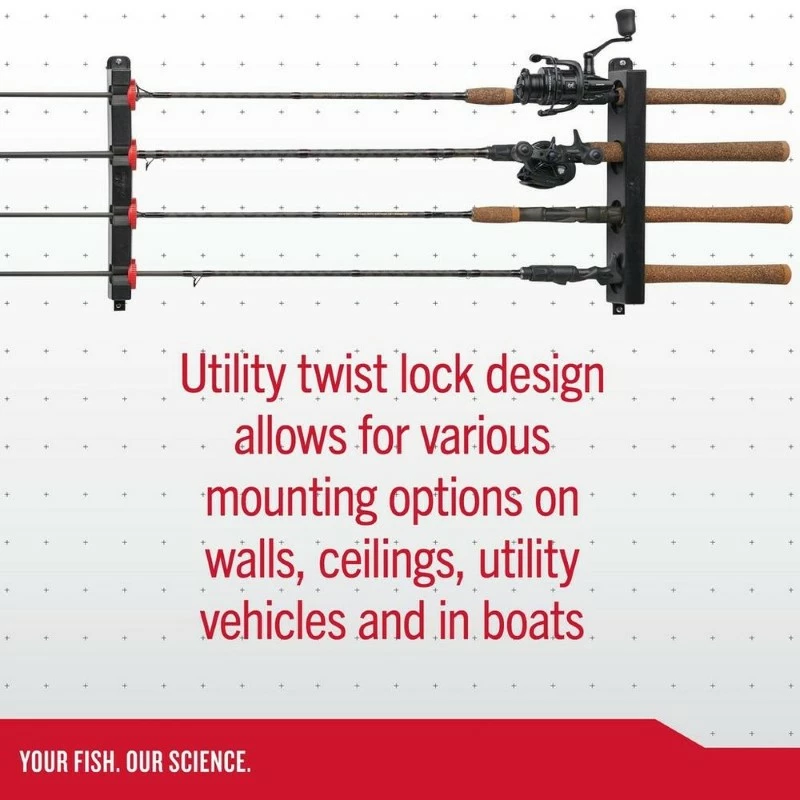 Utility twist lock design allows for various mounting options on walls, ceilings, utility vehicles and in boats

YOUR FISH. OUR SCIENCE.